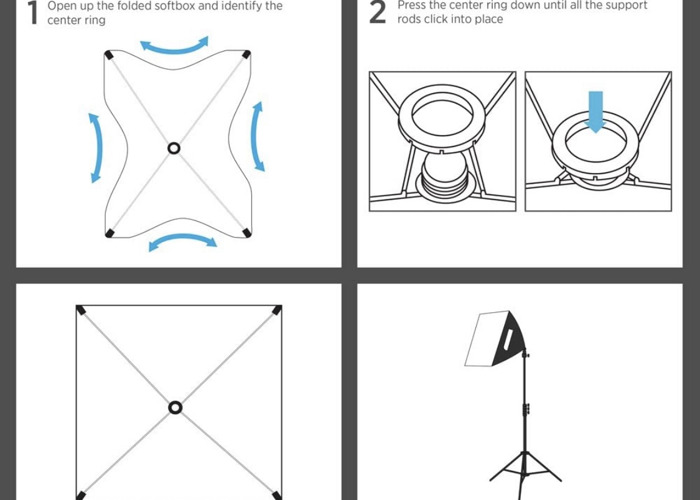 1 Open up the folded softbox and identify the center ring

2 Press the center ring down until all the support rods click into place